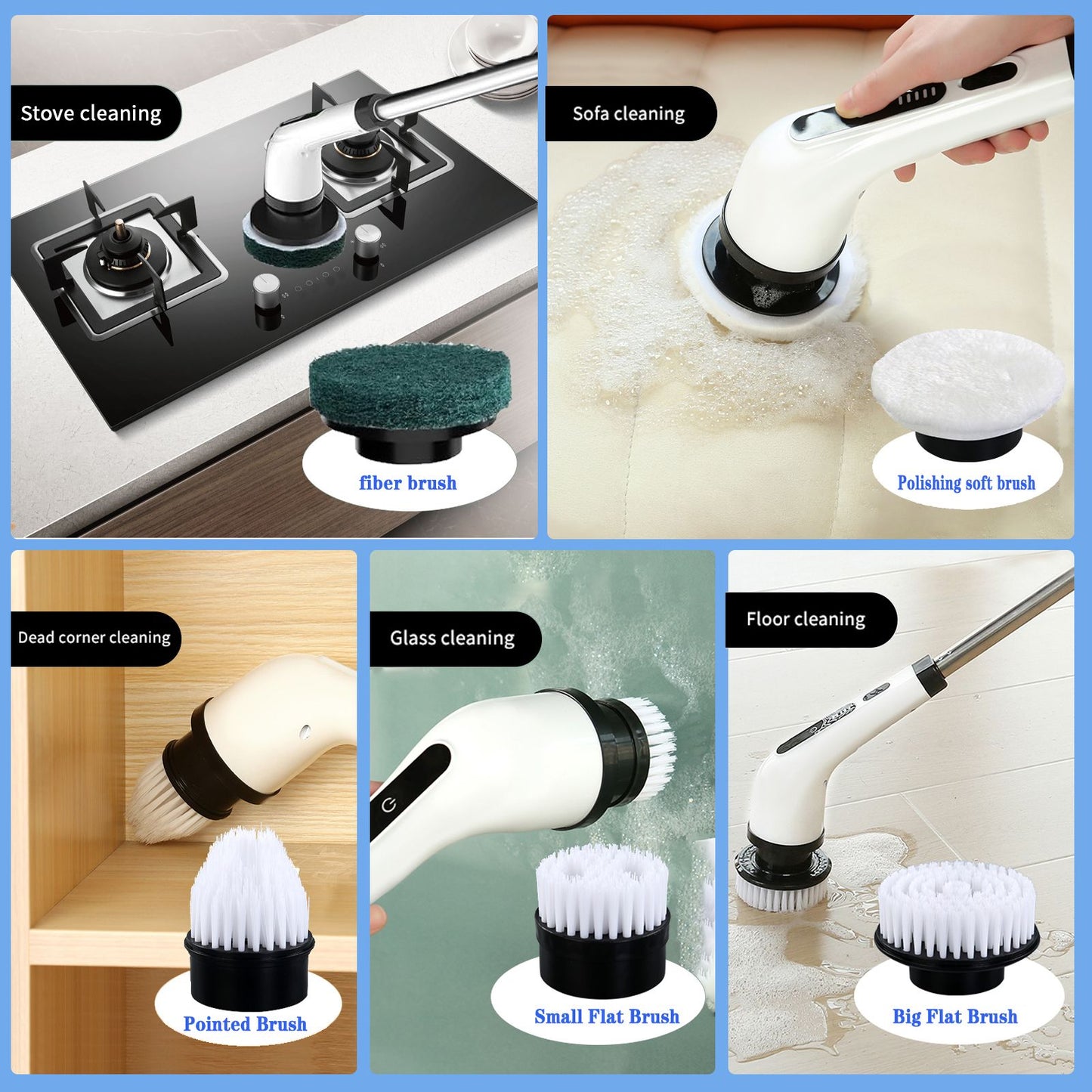 Stove cleaning

fiber brush

Sofa cleaning

Polishing soft brush

Dead corner cleaning

Pointed Brush

Glass cleaning

Small Flat Brush

Floor cleaning

Big Flat Brush